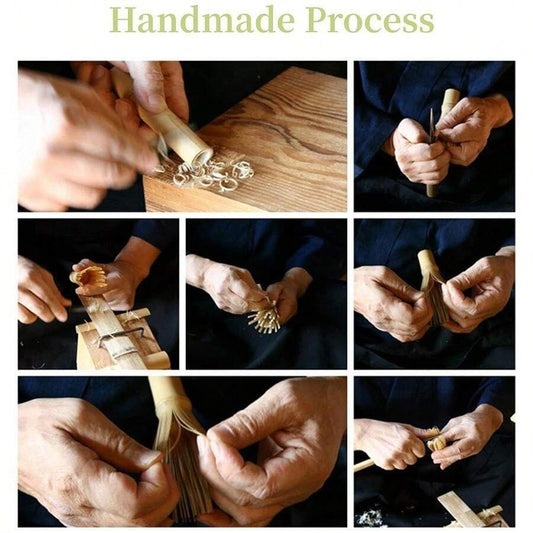 Handmade Process