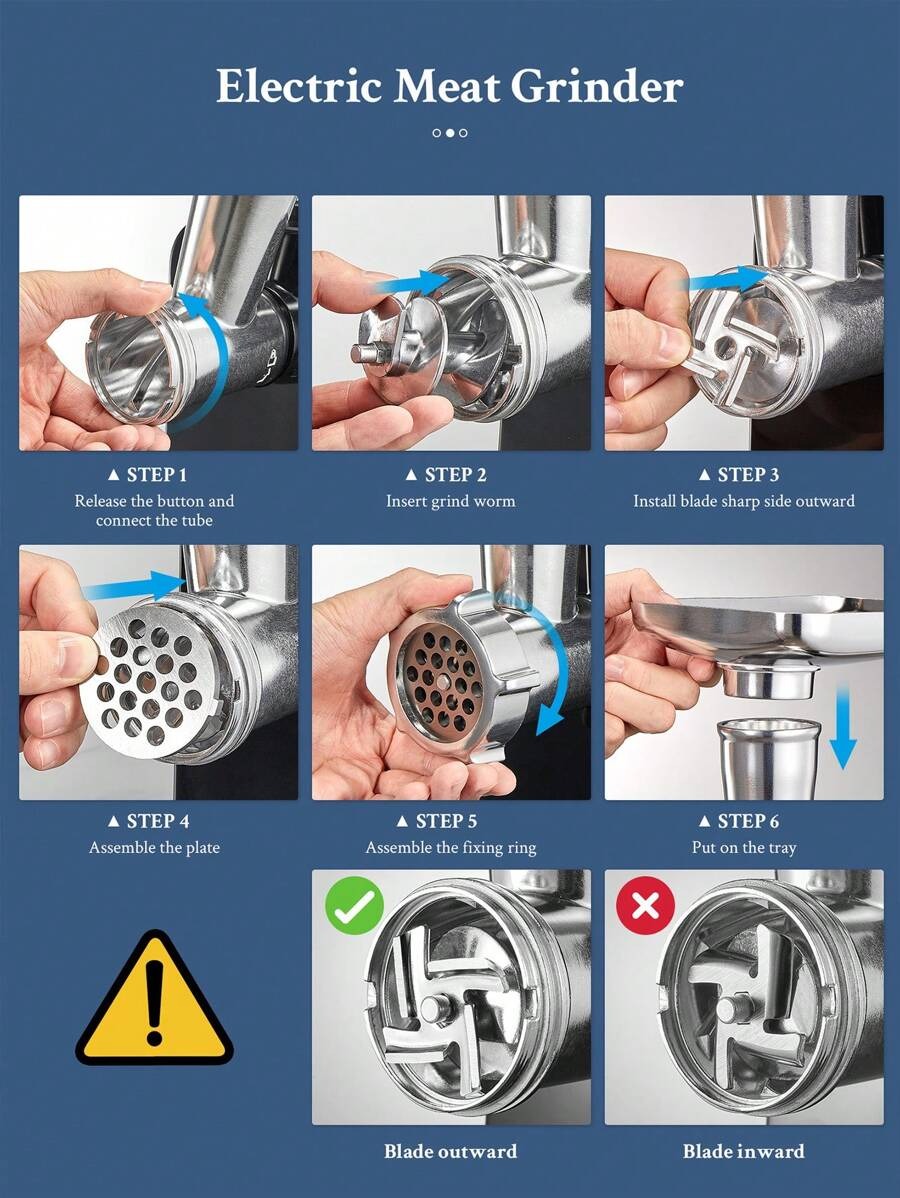 Electric Meat Grinder

▲ STEP 1
Release the button and connect the tube

▲ STEP 2
Insert grind worm

▲ STEP 3
Install blade sharp side outward

▲ STEP 4
Assemble the plate

▲ STEP 5
Assemble the fixing ring

▲ STEP 6
Put on the tray

Blade outward

Blade inward