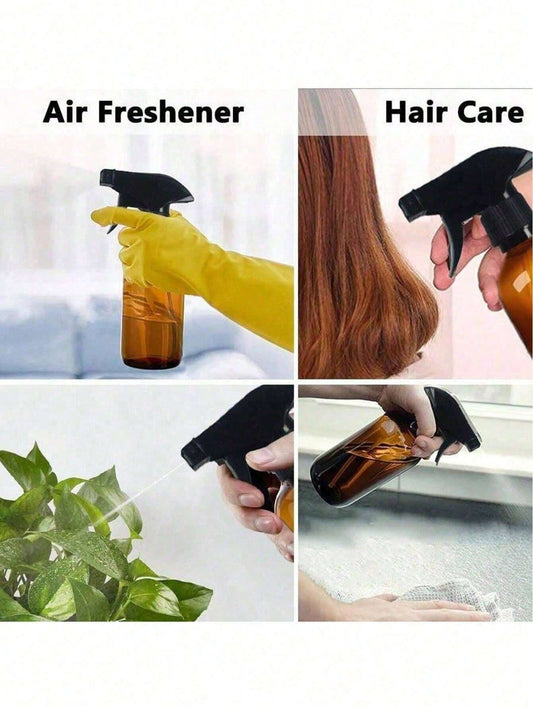 Air Freshener

Hair Care