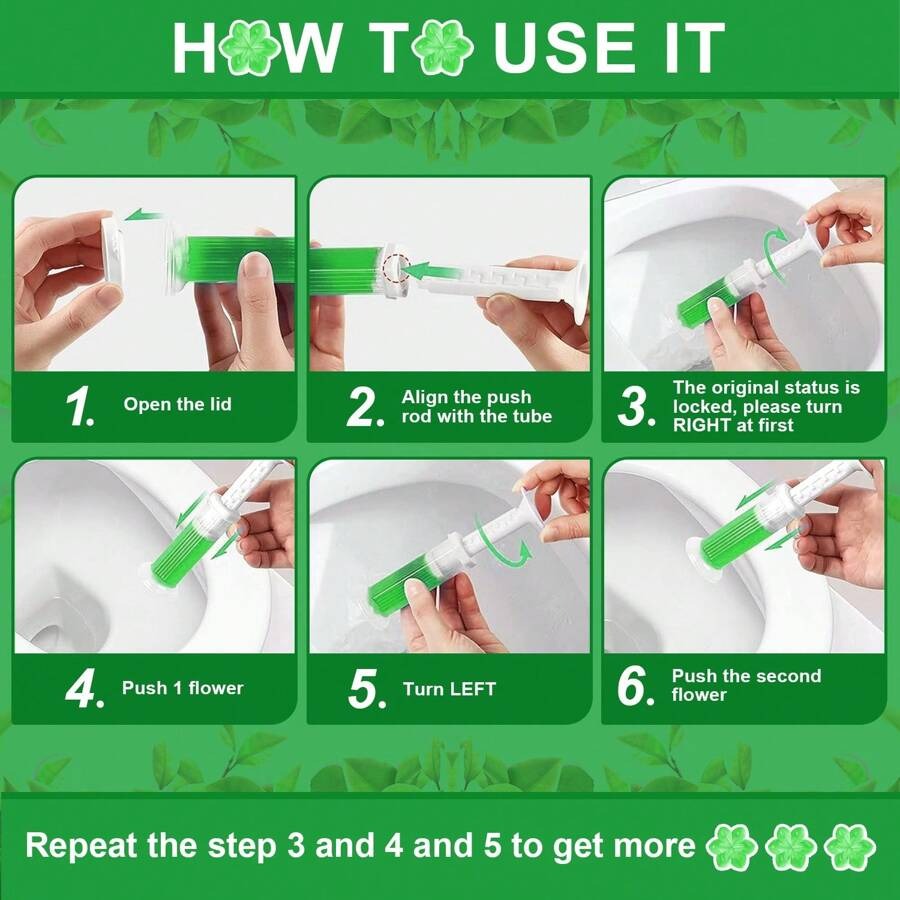 HOW TO USE IT

1. Open the lid

2. Align the push rod with the tube

3. The original status is locked, please turn RIGHT at first

4. Push 1 flower

5. Turn LEFT

6. Push the second flower

Repeat the step 3 and 4 and 5 to get more