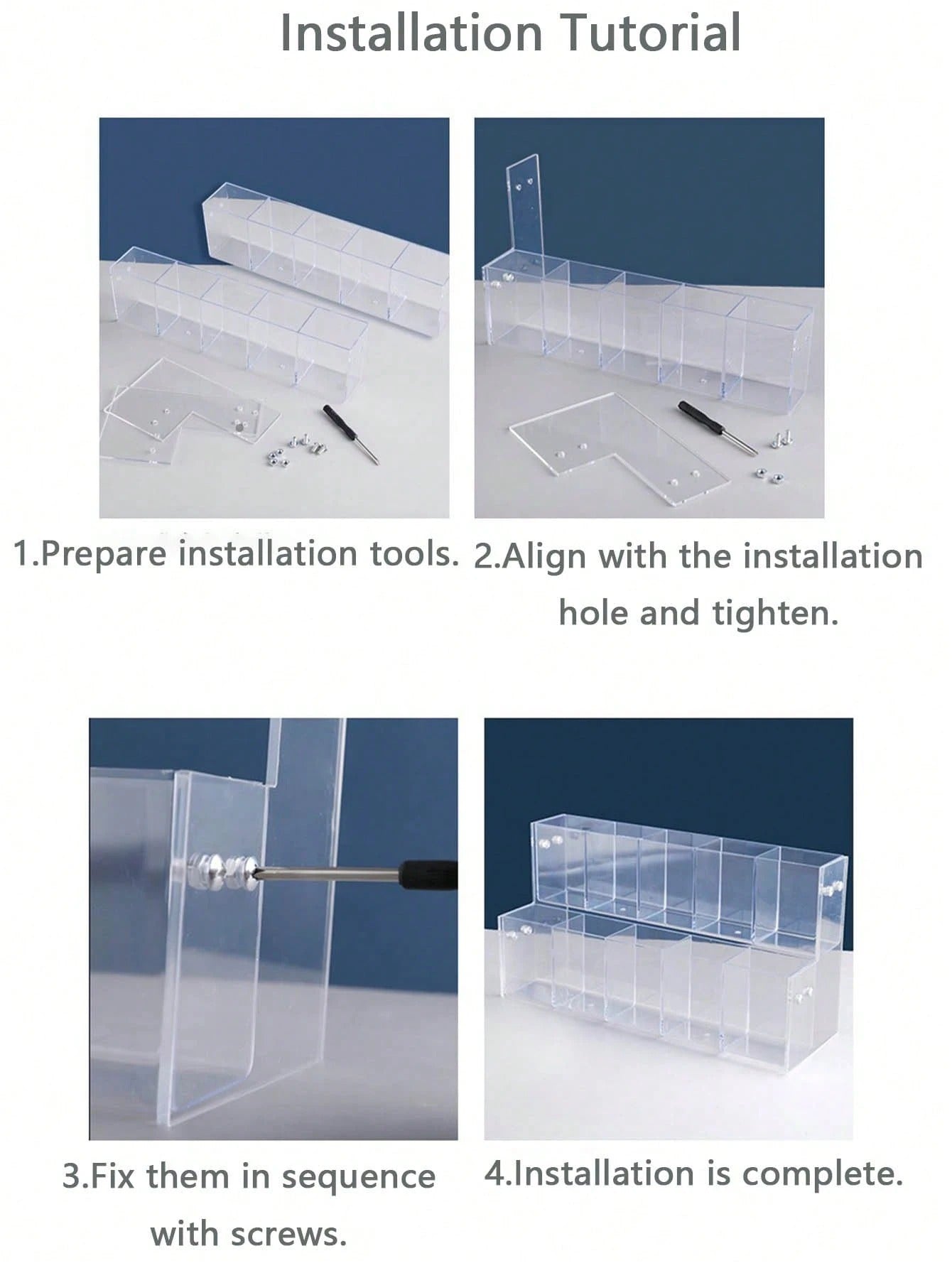 Installation Tutorial

1.Prepare installation tools.

2.Align with the installation hole and tighten.

3.Fix them in sequence with screws.

4.Installation is complete.