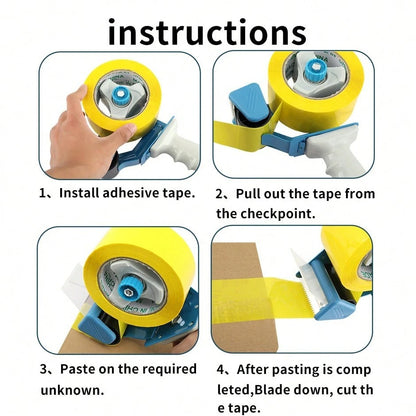 instructions

1、Install adhesive tape.

2、Pull out the tape from the checkpoint.

3、Paste on the required unknown.

4、After pasting is comp leted,Blade down, cut th e tape.