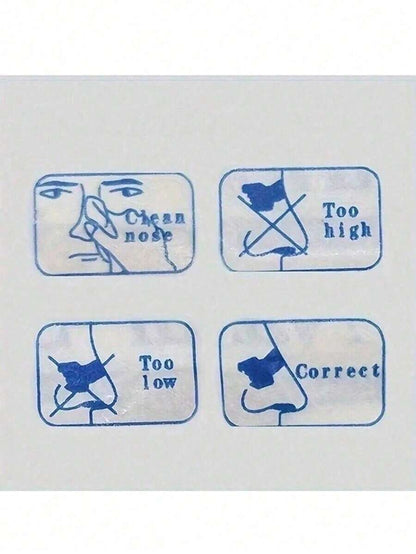 Clean nose

Too high

Too low

Correct