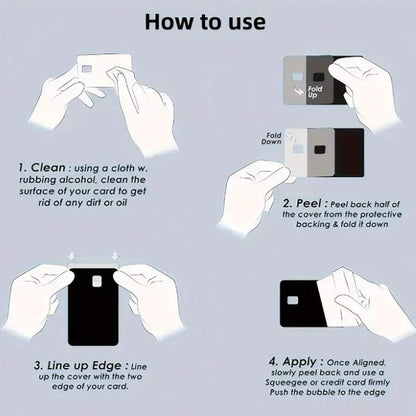 How to use

1. Clean : using a cloth w. rubbing alcohol, clean the surface of your card to get rid of any dirt or oil

Fold Up

Fold Down

2. Peel : Peel back half of the cover from the protective backing & fold it down

3. Line up Edge : Line up the cover with the two edge of your card.

4. Apply : Once Aligned, slowly peel back and use a Squeegee or credit card firmly Push the bubble to the edge