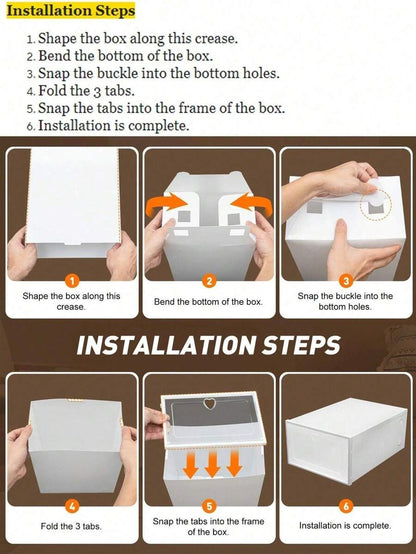 Installation Steps

1. Shape the box along this crease.
2. Bend the bottom of the box.
3. Snap the buckle into the bottom holes.
4. Fold the 3 tabs.
5. Snap the tabs into the frame of the box.
6. Installation is complete.

1
Shape the box along this crease.

2
Bend the bottom of the box.

3
Snap the buckle into the bottom holes.

INSTALLATION STEPS

4
Fold the 3 tabs.

5
Snap the tabs into the frame of the box.

6
Installation is complete.