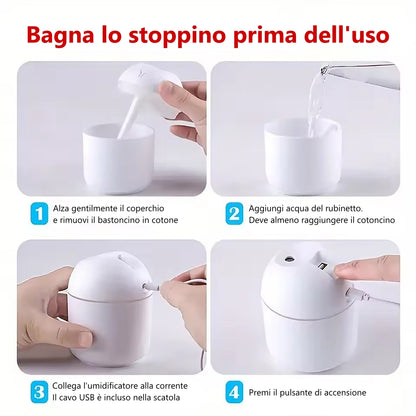 Bagna lo stoppino prima dell'uso

1 Alza gentilmente il coperchio e rimuovi il bastoncino in cotone

2 Aggiungi acqua del rubinetto. Deve almeno raggiungere il cotoncino

3 Collega l'umidificatore alla corrente Il cavo USB è incluso nella scatola

4 Premi il pulsante di accensione