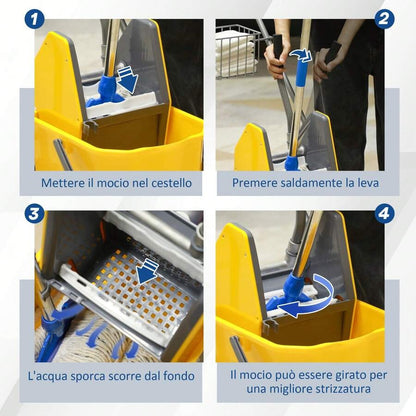 1

Mettere il mocio nel cestello

2

Premere saldamente la leva

3

L'acqua sporca scorre dal fondo

4

Il mocio può essere girato per una migliore strizzatura