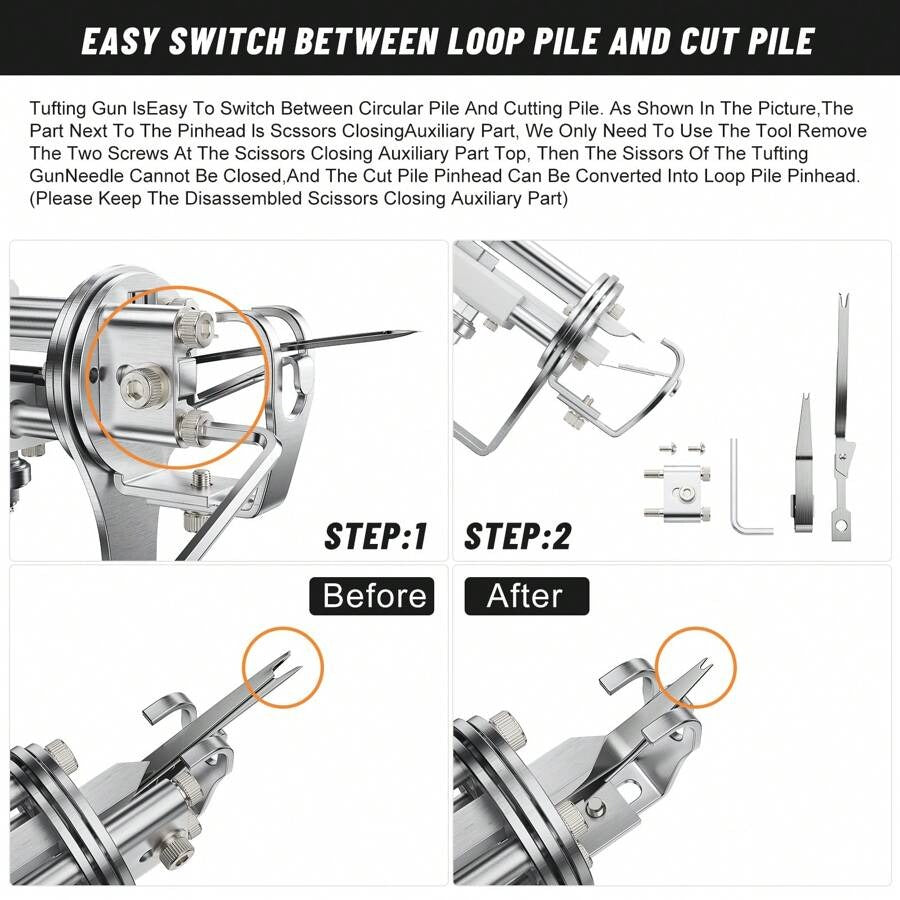 EASY SWITCH BETWEEN LOOP PILE AND CUT PILE

Tufting Gun IsEasy To Switch Between Circular Pile And Cutting Pile. As Shown In The Picture,The Part Next To The Pinhead Is Scssors ClosingAuxiliary Part, We Only Need To Use The Tool Remove The Two Screws At The Scissors Closing Auxiliary Part Top, Then The Sissors Of The Tufting GunNeedle Cannot Be Closed,And The Cut Pile Pinhead Can Be Converted Into Loop Pile Pinhead. (Please Keep The Disassembled Scissors Closing Auxiliary Part)

STEP:1

STEP:2

Before

After